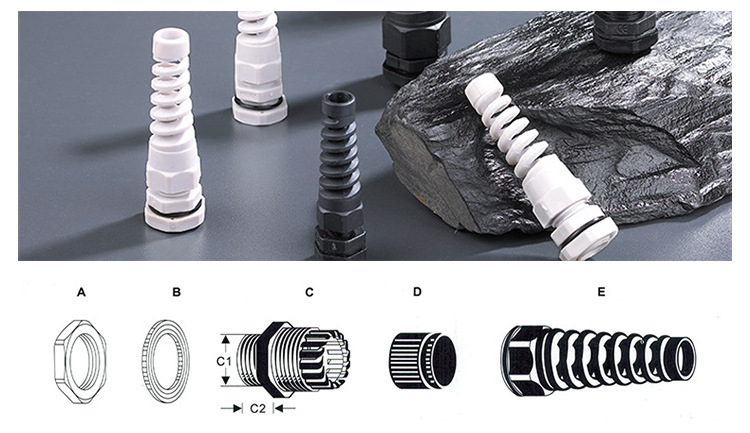 A

B

C

D

E

C1

C2