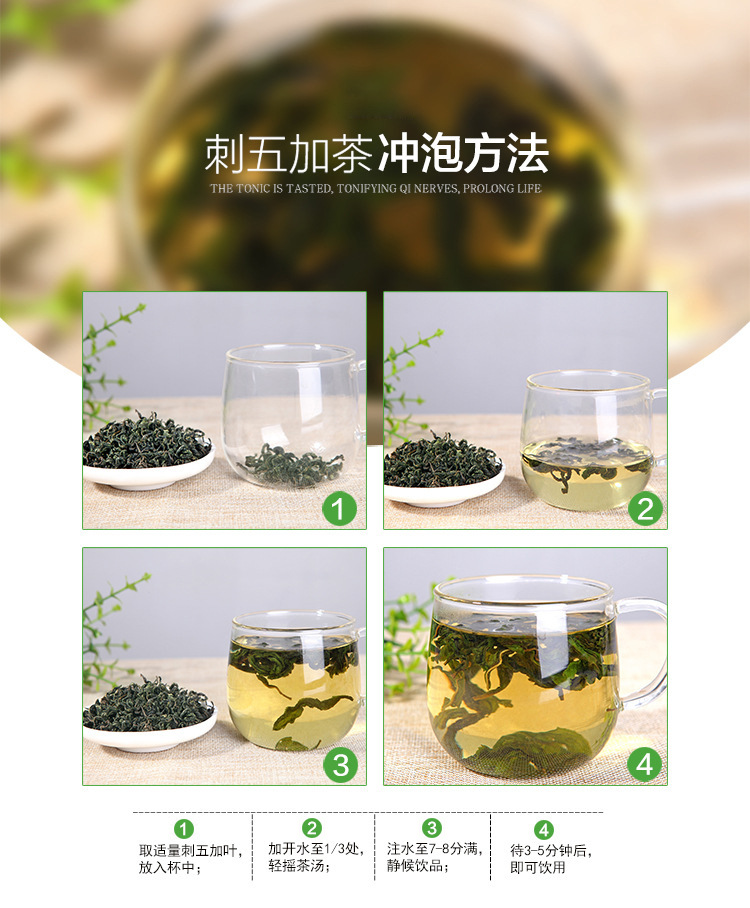 刺五加茶冲泡方法

THE TONIC IS TASTED, TONIFYING QI NERVES, PROLONG LIFE

1

2

3

4

1
取适量刺五加叶，放入杯中；

2
加开水至1/3处，轻摇茶汤；

3
注水至7-8分满，静候饮品；

4
待3-5分钟后，即可饮用