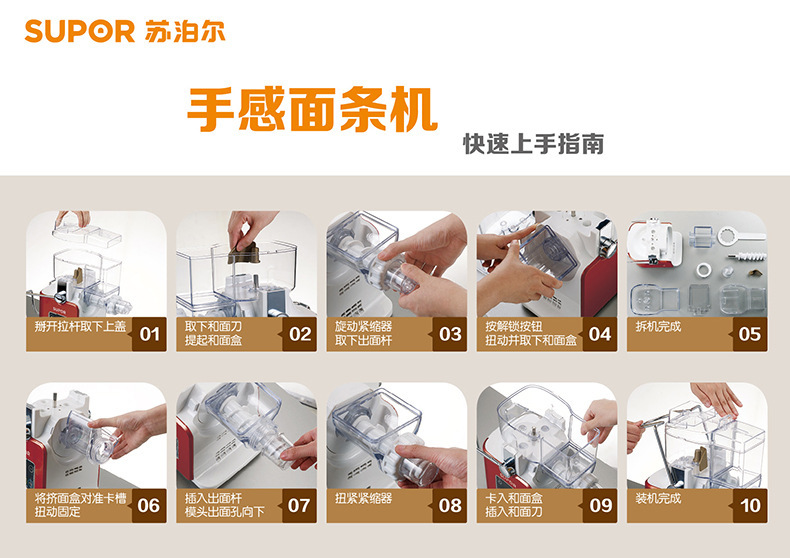 SUPOR 苏泊尔

手感面条机

快速上手指南

掰开拉杆取下上盖 01

取下和面刀 提起和面盒 02

旋动紧缩器 取下出面杆 03

按解锁按钮 扭动并取下和面盒 04

拆机完成 05

将挤面盒对准卡槽 扭动固定 06

插入出面杆 模头出面孔向下 07

扭紧紧缩器 08

卡入和面盒 插入和面刀 09

装机完成 10