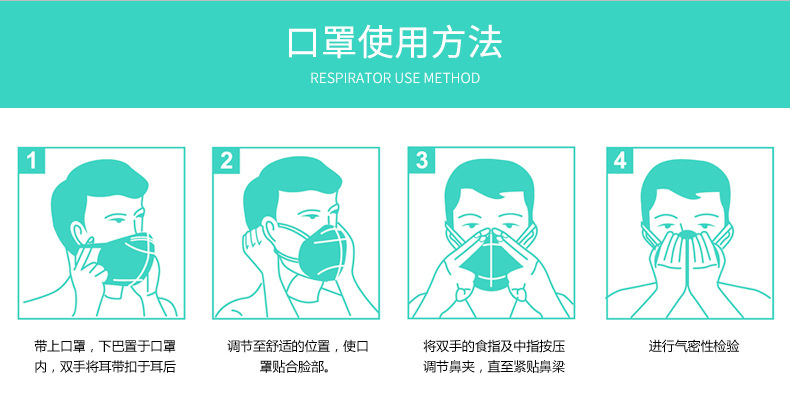 口罩使用方法
RESPIRATOR USE METHOD

1
带上口罩，下巴置于口罩内，双手将耳带扣于耳后

2
调节至舒适的位置，使口罩贴合脸部。

3
将双手的食指及中指按压调节鼻夹，直至紧贴鼻梁

4
进行气密性检验