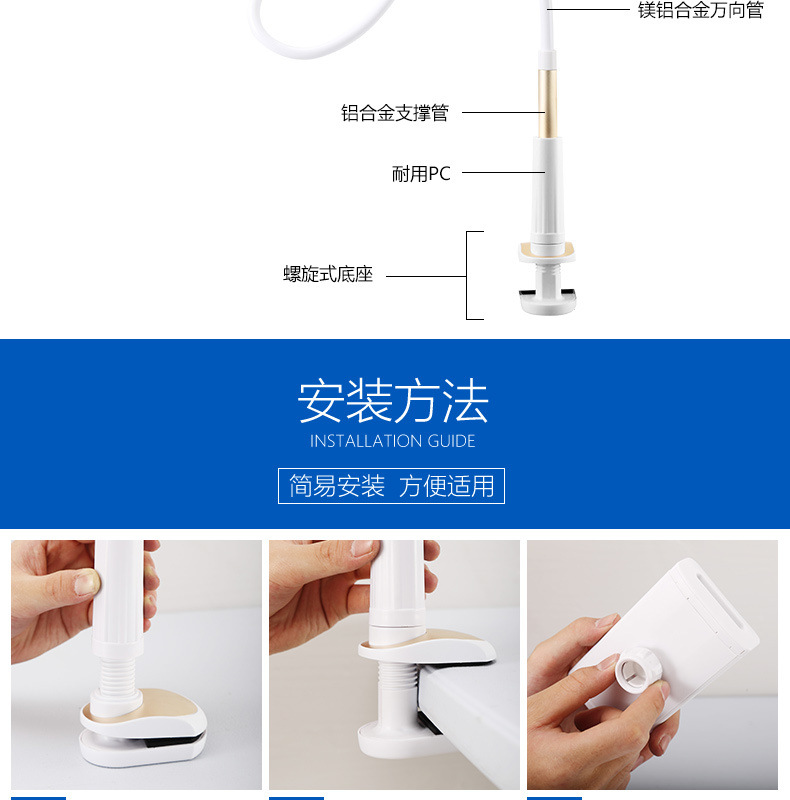 镁铝合金万向管

铝合金支撑管

耐用PC

螺旋式底座

安装方法
INSTALLATION GUIDE

简易安装 方便适用