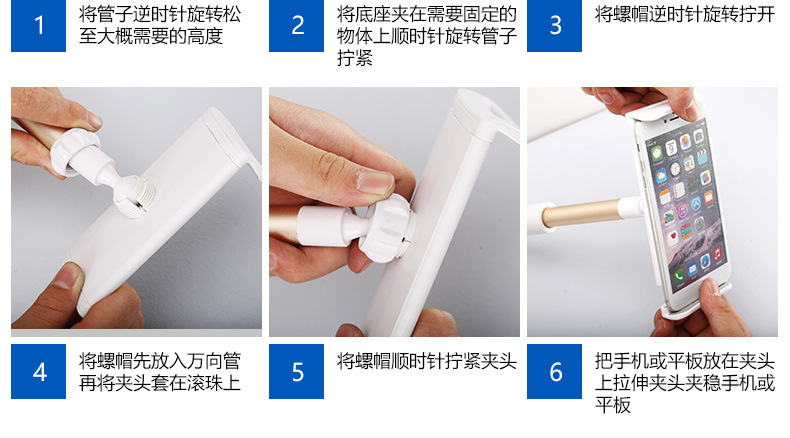 1 将管子逆时针旋转松至大概需要的高度

2 将底座夹在需要固定的物体上顺时针旋转管子拧紧

3 将螺帽逆时针旋转拧开

4 将螺帽先放入万向管再将夹头套在滚珠上

5 将螺帽顺时针拧紧夹头

6 把手机或平板放在夹头上拉伸夹头夹稳手机或平板