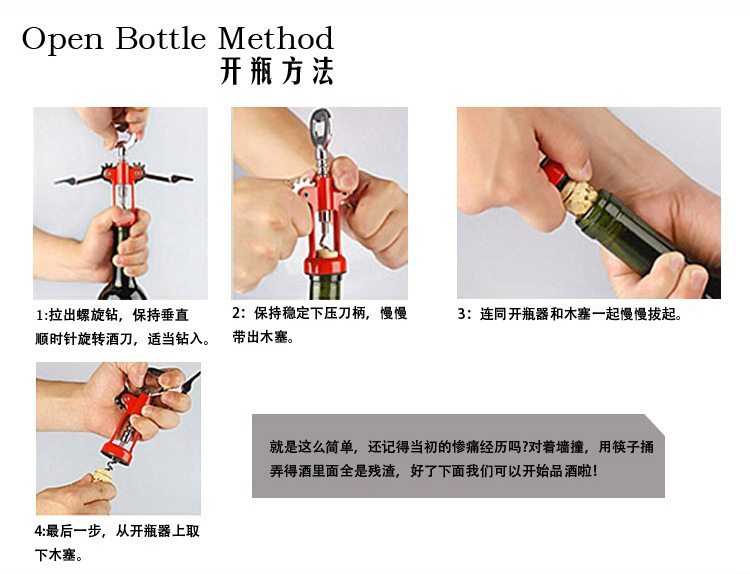 Open Bottle Method
开瓶方法

1:拉出螺旋钻，保持垂直顺时针旋转酒刀，适当钻入。

2：保持稳定下压刀柄，慢慢带出木塞。

3：连同开瓶器和木塞一起慢慢拔起。

4:最后一步，从开瓶器上取下木塞。

就是这么简单，还记得当初的惨痛经历吗?对着墙撞，用筷子捅弄得酒里面全是残渣，好了下面我们可以开始品酒啦!