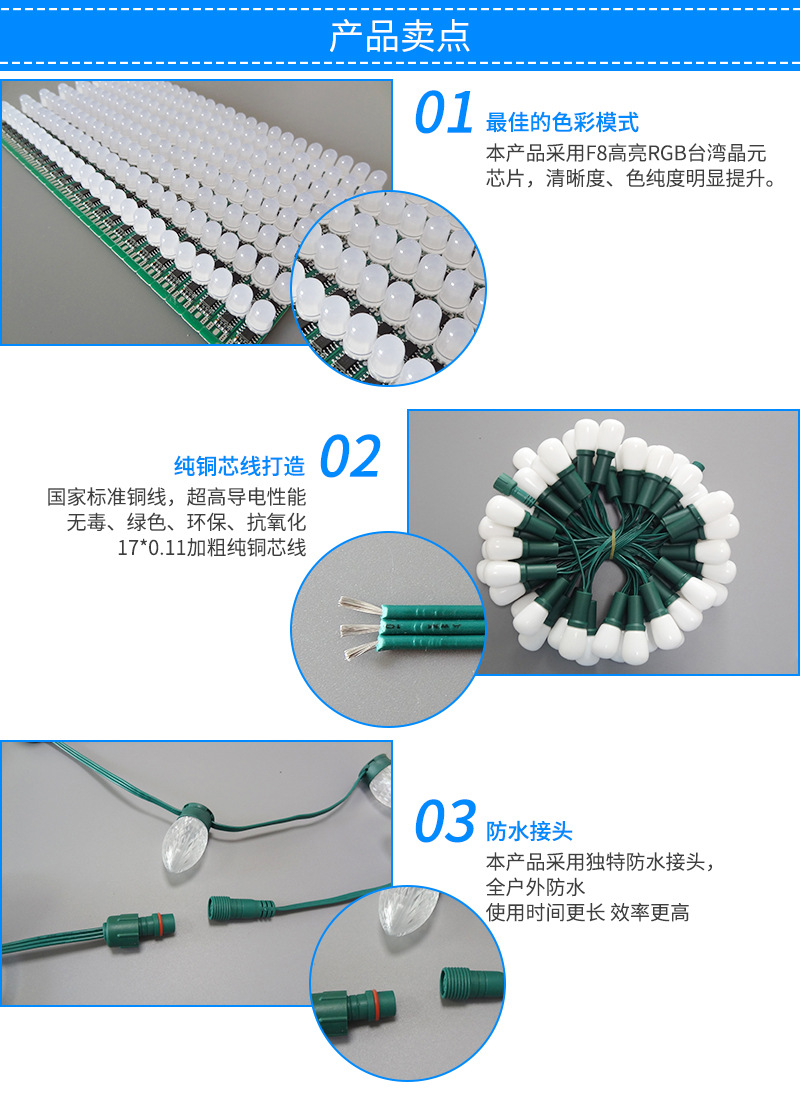 产品卖点

01 最佳的色彩模式
本产品采用F8高亮RGB台湾晶元芯片，清晰度、色纯度明显提升。

纯铜芯线打造 02
国家标准铜线，超高导电性能
无毒、绿色、环保、抗氧化
17*0.11加粗纯铜芯线

03 防水接头
本产品采用独特防水接头，
全户外防水
使用时间更长 效率更高