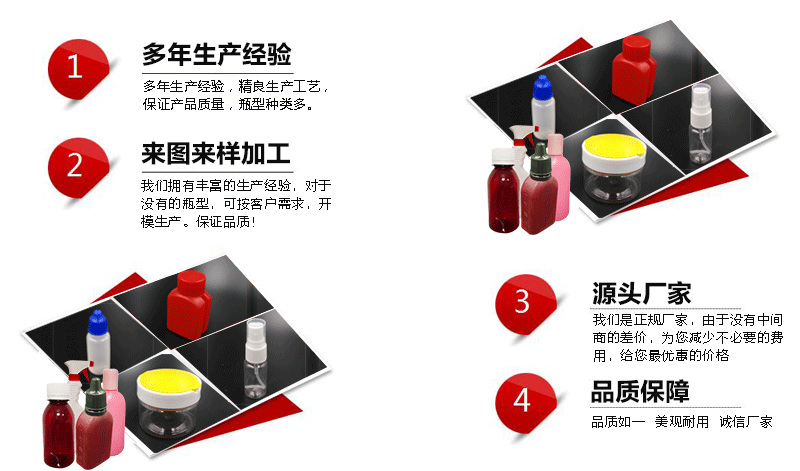 1

多年生产经验

多年生产经验，精良生产工艺，保证产品质量，瓶型种类多。

2

来图来样加工

我们拥有丰富的生产经验，对于没有的瓶型，可按客户需求，开模生产。保证品质！

3

源头厂家

我们是正规厂家，由于没有中间商的差价，为您减少不必要的费用，给您最优惠的价格

4

品质保障

品质如一 美观耐用 诚信厂家