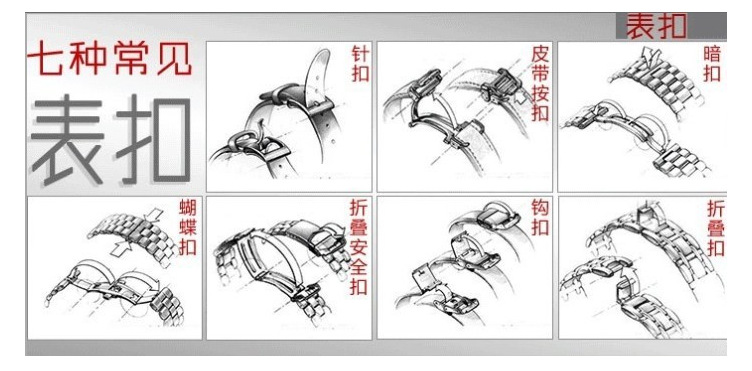 表扣

七种常见
表扣

针扣

皮带按扣

暗扣

蝴蝶扣

折叠安全扣

钩扣

折叠扣