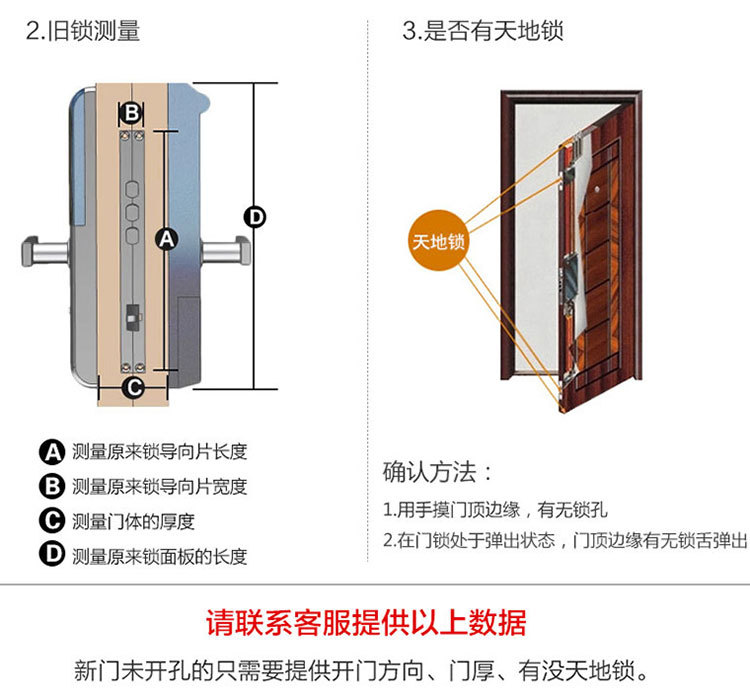 2.旧锁测量

B

A

D

C

A 测量原来锁导向片长度

B 测量原来锁导向片宽度

C 测量门体的厚度

D 测量原来锁面板的长度

3.是否有天地锁

天地锁

确认方法：

1.用手摸门顶边缘，有无锁孔

2.在门锁处于弹出状态，门顶边缘有无锁舌弹出

请联系客服提供以上数据

新门未开孔的只需要提供开门方向、门厚、有没天地锁。