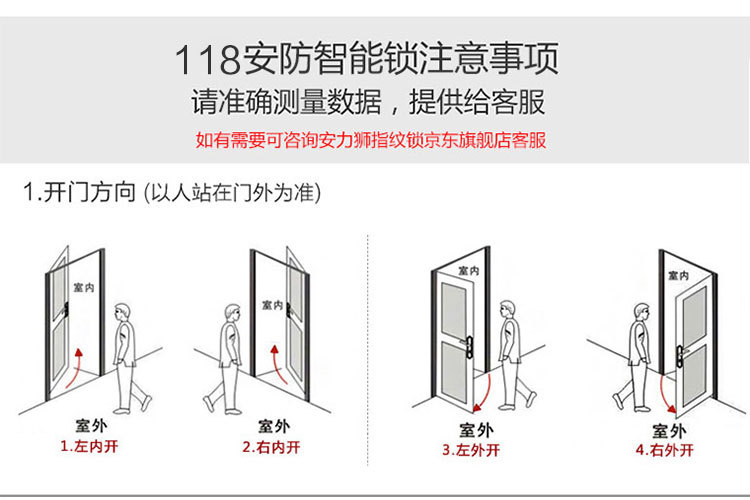 118安防智能锁注意事项

请准确测量数据，提供给客服

如有需要可咨询安力狮指纹锁京东旗舰店客服

1.开门方向 (以人站在门外为准)

室内

室外

1.左内开

室内

室外

2.右内开

室内

室外

3.左外开

室内

室外

4.右外开