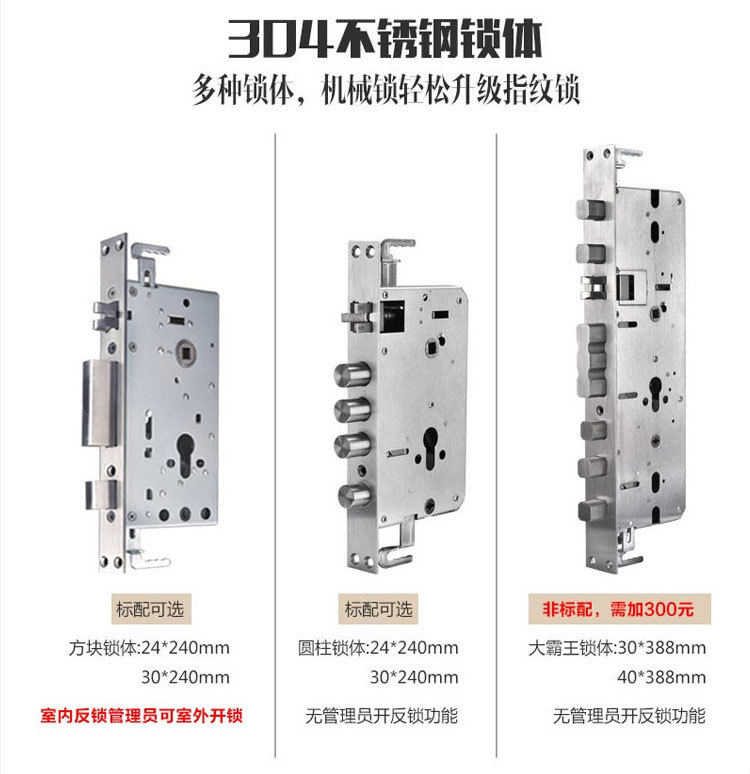 304不锈钢锁体
多种锁体，机械锁轻松升级指纹锁

标配可选
方块锁体:24*240mm
30*240mm
室内反锁管理员可室外开锁

标配可选
圆柱锁体:24*240mm
30*240mm
无管理员开反锁功能

非标配，需加300元
大霸王锁体:30*388mm
40*388mm
无管理员开反锁功能