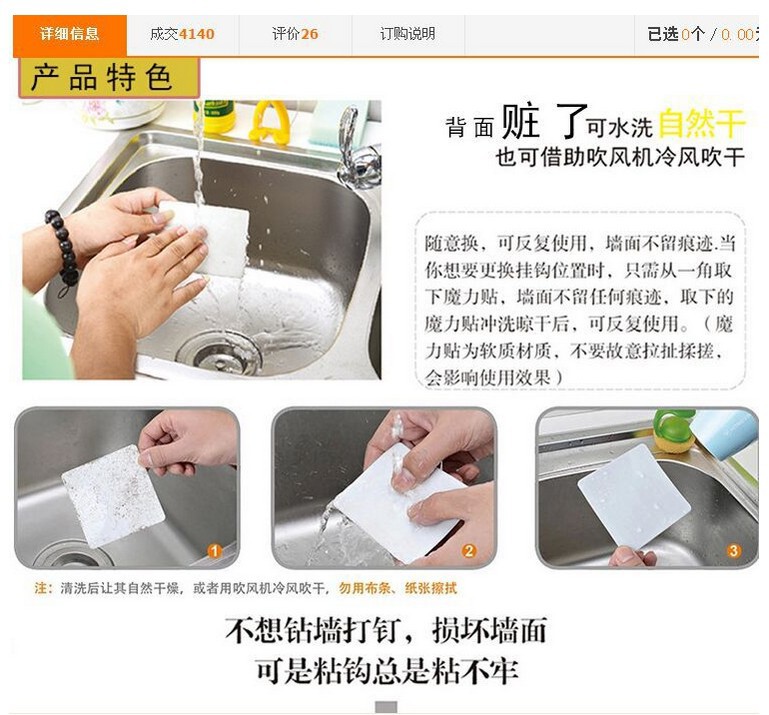 详细信息 成交4140 评价26 订购说明 已选0个 / 0.00

产品特色

背面脏了可水洗自然干
也可借助吹风机冷风吹干

随意换，可反复使用，墙面不留痕迹.当你想要更换挂钩位置时，只需从一角取下魔力贴，墙面不留任何痕迹，取下的魔力贴冲洗晾干后，可反复使用。（魔力贴为软质材质，不要故意拉扯揉搓，会影响使用效果）

1

2

3

注：清洗后让其自然干燥，或者用吹风机冷风吹干，勿用布条、纸张擦拭

不想钻墙打钉，损坏墙面
可是粘钩总是粘不牢