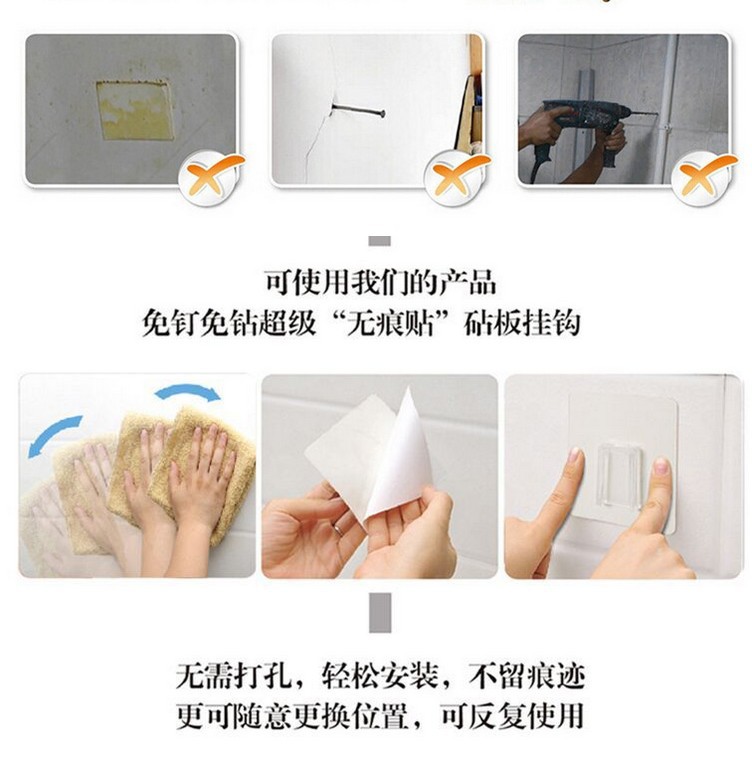 可使用我们的产品
免钉免钻超级“无痕贴”砧板挂钩

无需打孔，轻松安装，不留痕迹
更可随意更换位置，可反复使用