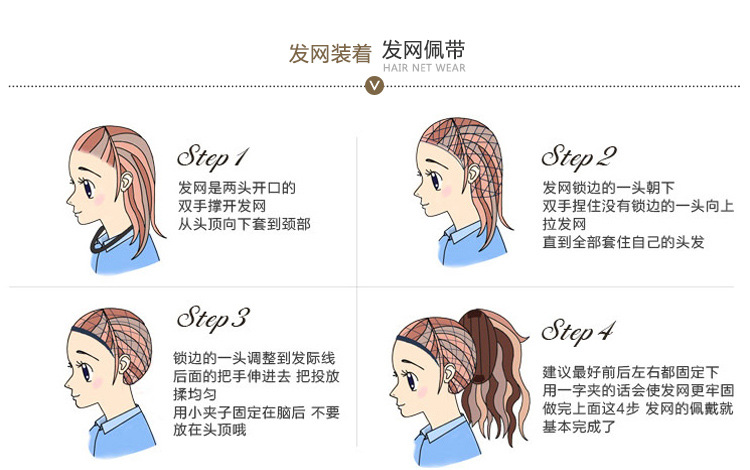 发网装着 发网佩带
HAIR NET WEAR

Step 1
发网是两头开口的
双手撑开发网
从头顶向下套到颈部

Step 2
发网锁边的一头朝下
双手捏住没有锁边的一头向上拉发网
直到全部套住自己的头发

Step 3
锁边的一头调整到发际线
后面的把手伸进去 把投放揉均匀
用小夹子固定在脑后 不要放在头顶哦

Step 4
建议最好前后左右都固定下
用一字夹的话会使发网更牢固
做完上面这4步 发网的佩戴就基本完成了