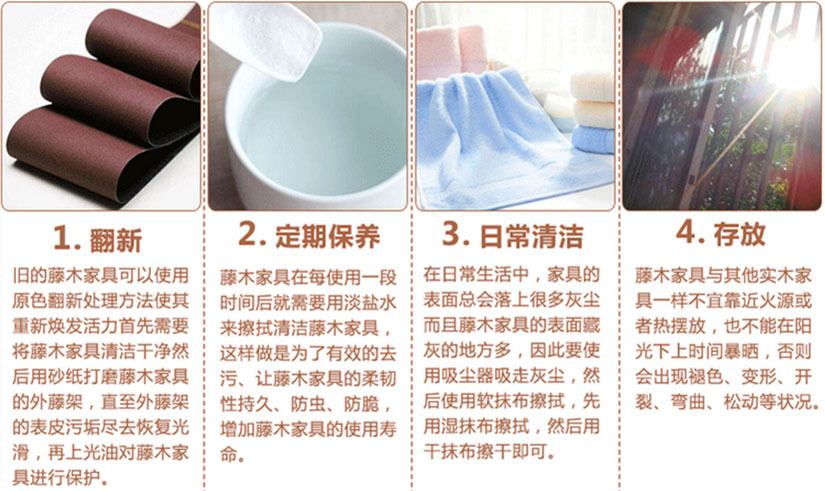 1. 翻新

旧的藤木家具可以使用原色翻新处理方法使其重新焕发活力首先需要将藤木家具清洁干净然后用砂纸打磨藤木家具的外藤架，直至外藤架的表皮污垢尽去恢复光滑，再上光油对藤木家具进行保护。

2. 定期保养

藤木家具在每使用一段时间后就需要用淡盐水来擦拭清洁藤木家具，这样做是为了有效的去污、让藤木家具的柔韧性持久、防虫、防脆，增加藤木家具的使用寿命。

3. 日常清洁

在日常生活中，家具的表面总会落上很多灰尘而且藤木家具的表面藏灰的地方多，因此要使用吸尘器吸走灰尘，然后使用软抹布擦拭，先用湿抹布擦拭，然后用干抹布擦干即可。

4. 存放

藤木家具与其他实木家具一样不宜靠近火源或者热摆放，也不能在阳光下上时间暴晒，否则会出现褪色、变形、开裂、弯曲、松动等状况。