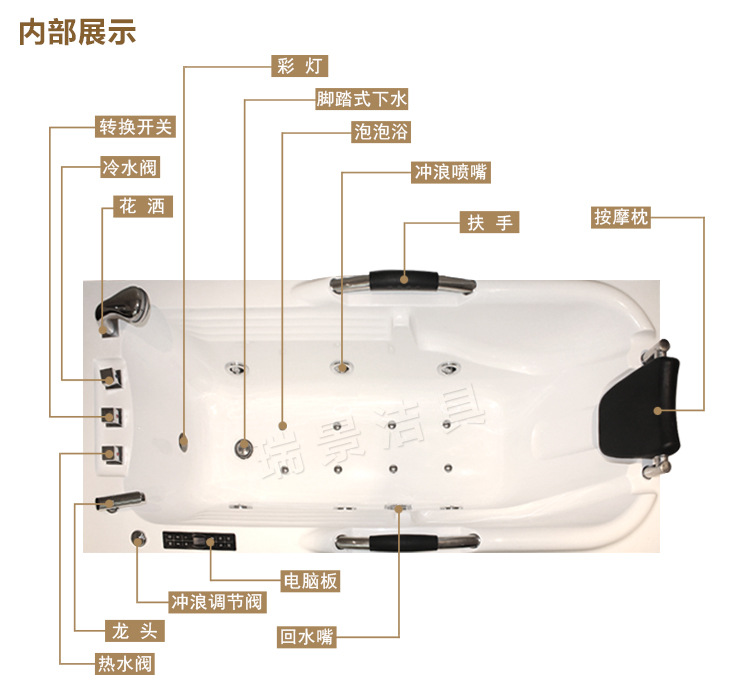 内部展示

彩 灯
脚踏式下水
转换开关
泡泡浴
冷水阀
冲浪喷嘴
花 洒
扶 手
按摩枕

瑞景洁具

电脑板
冲浪调节阀
龙 头
回水嘴
热水阀