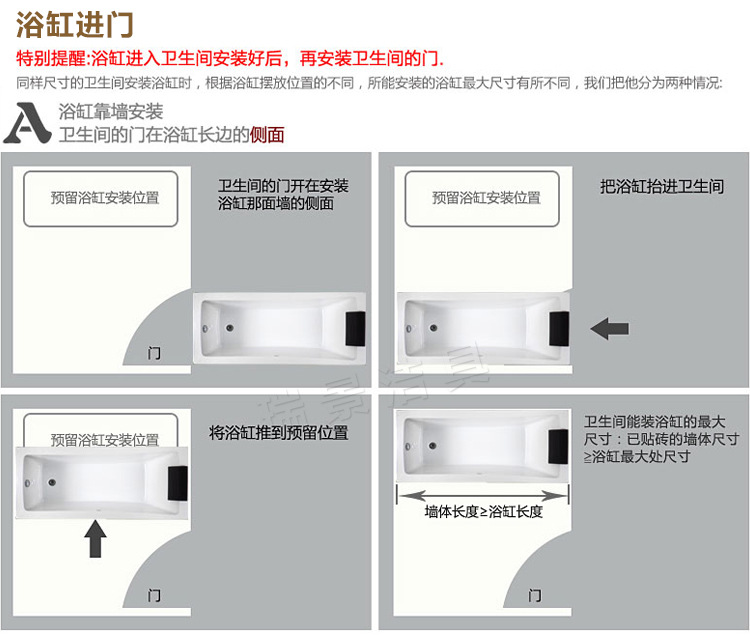 浴缸进门

特别提醒:浴缸进入卫生间安装好后，再安装卫生间的门.

同样尺寸的卫生间安装浴缸时，根据浴缸摆放位置的不同，所能安装的浴缸最大尺寸有所不同，我们把他分为两种情况:

A 浴缸靠墙安装
卫生间的门在浴缸长边的侧面

预留浴缸安装位置

卫生间的门开在安装浴缸那面墙的侧面

门

预留浴缸安装位置

把浴缸抬进卫生间

瑞景洁具

预留浴缸安装位置

将浴缸推到预留位置

门

卫生间能装浴缸的最大尺寸：已贴砖的墙体尺寸≥浴缸最大处尺寸

墙体长度≥浴缸长度

门