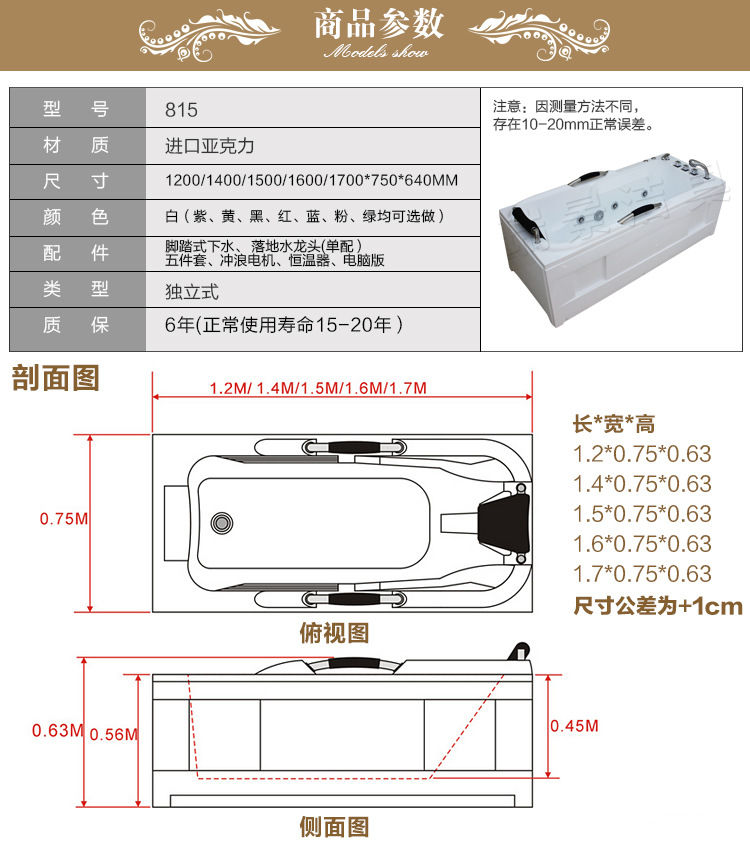 商品参数
Models show

| 型　号 | 815 |
|---|---|
| 材　质 | 进口亚克力 |
| 尺　寸 | 1200/1400/1500/1600/1700*750*640MM |
| 颜　色 | 白（紫、黄、黑、红、蓝、粉、绿均可选做） |
| 配　件 | 脚踏式下水、落地水龙头(单配) 五件套、冲浪电机、恒温器、电脑版 |
| 类　型 | 独立式 |
| 质　保 | 6年(正常使用寿命15-20年） |

注意：因测量方法不同，存在10-20mm正常误差。

剖面图

1.2M/ 1.4M/1.5M/1.6M/1.7M

0.75M

俯视图

长*宽*高
1.2*0.75*0.63
1.4*0.75*0.63
1.5*0.75*0.63
1.6*0.75*0.63
1.7*0.75*0.63
尺寸公差为+1cm

0.63M
0.56M
0.45M

侧面图