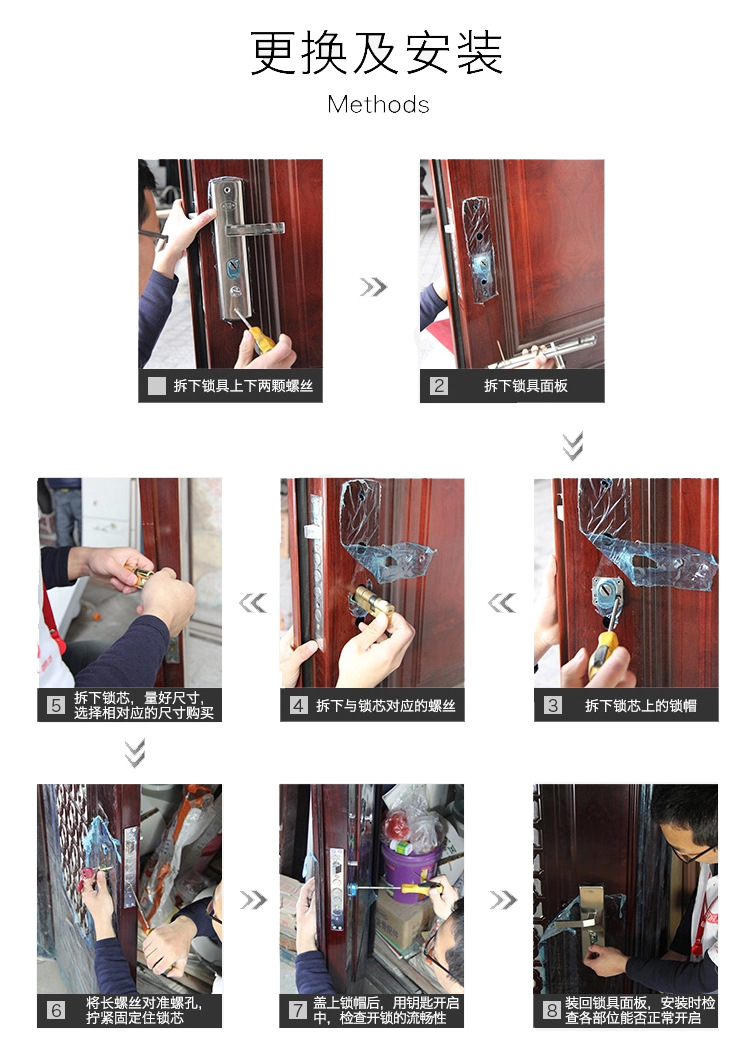 更换及安装

Methods

拆下锁具上下两颗螺丝

2 拆下锁具面板

3 拆下锁芯上的锁帽

4 拆下与锁芯对应的螺丝

5 拆下锁芯，量好尺寸，选择相对应的尺寸购买

6 将长螺丝对准螺孔，拧紧固定住锁芯

7 盖上锁帽后，用钥匙开启中，检查开锁的流畅性

8 装回锁具面板，安装时检查各部位能否正常开启