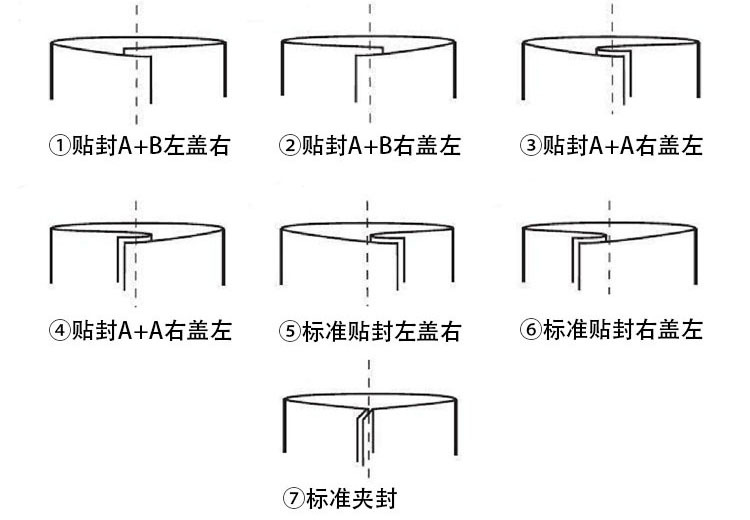 ①贴封A+B左盖右

②贴封A+B右盖左

③贴封A+A右盖左

④贴封A+A右盖左

⑤标准贴封左盖右

⑥标准贴封右盖左

⑦标准夹封