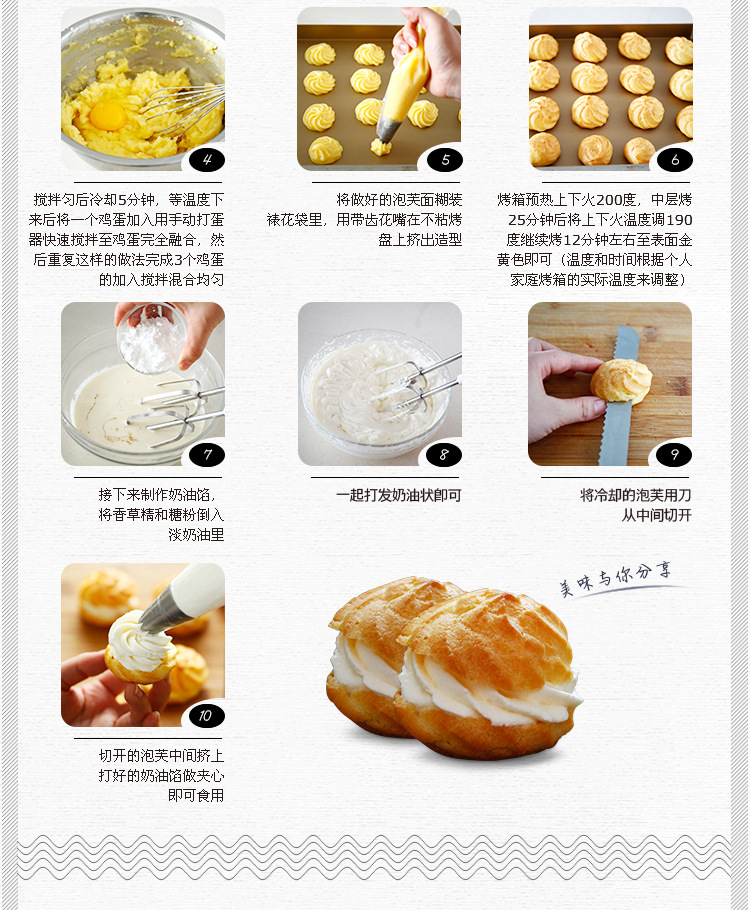 4

搅拌匀后冷却5分钟，等温度下来后将一个鸡蛋加入用手动打蛋器快速搅拌至鸡蛋完全融合，然后重复这样的做法完成3个鸡蛋的加入搅拌混合均匀

5

将做好的泡芙面糊装裱花袋里，用带齿花嘴在不粘烤盘上挤出造型

6

烤箱预热上下火200度，中层烤25分钟后将上下火温度调190度继续烤12分钟左右至表面金黄色即可（温度和时间根据个人家庭烤箱的实际温度来调整）

7

接下来制作奶油馅，将香草精和糖粉倒入淡奶油里

8

一起打发奶油状即可

9

将冷却的泡芙用刀从中间切开

10

切开的泡芙中间挤上打好的奶油馅做夹心即可食用

美味与你分享