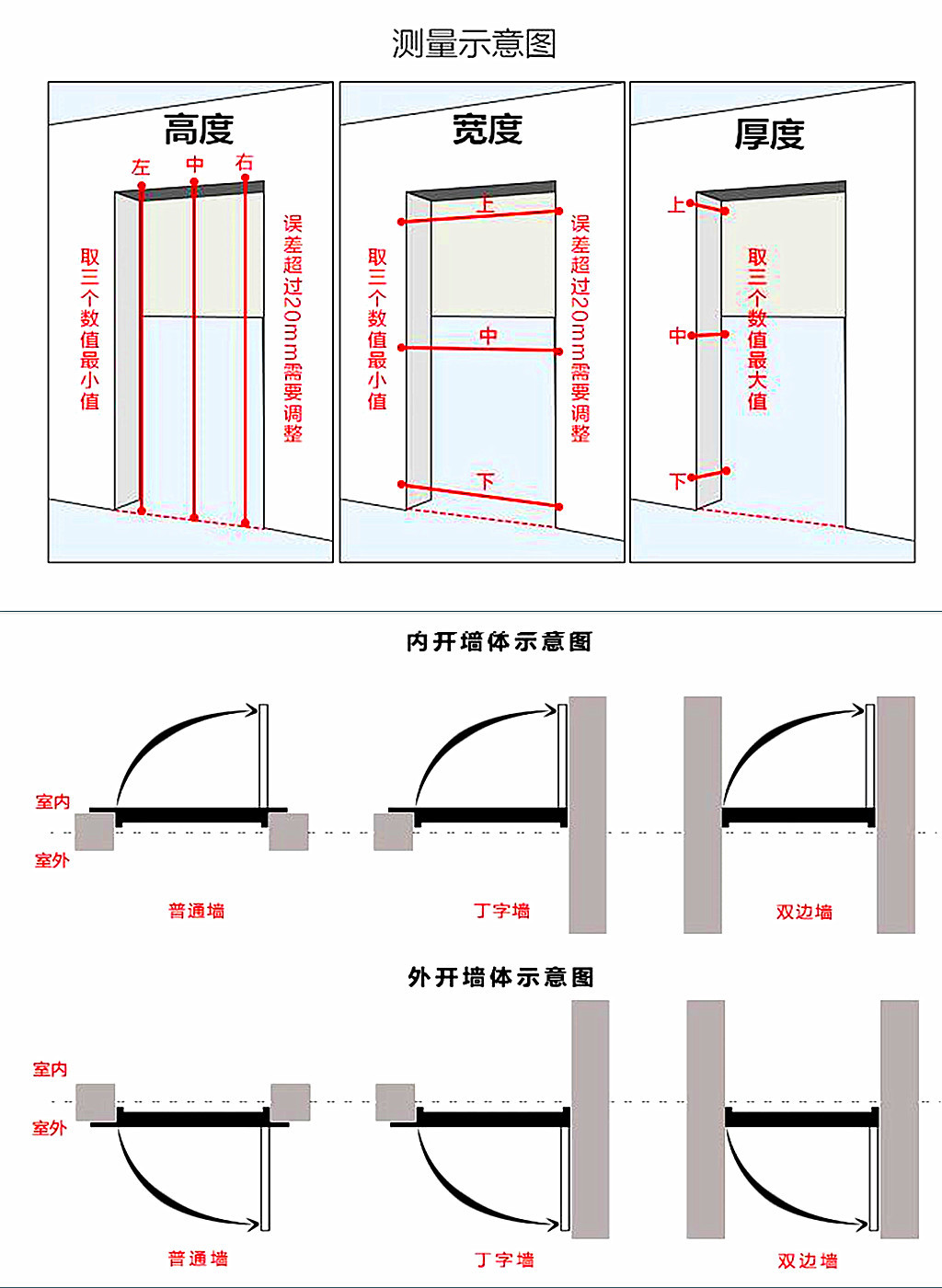 测量示意图

高度

左 中 右

取三个数值最小值

误差超过20mm需要调整

宽度

上

中

下

取三个数值最小值

误差超过20mm需要调整

厚度

上

中

下

取三个数值最大值

内开墙体示意图

室内

室外

普通墙

丁字墙

双边墙

外开墙体示意图

室内

室外

普通墙

丁字墙

双边墙