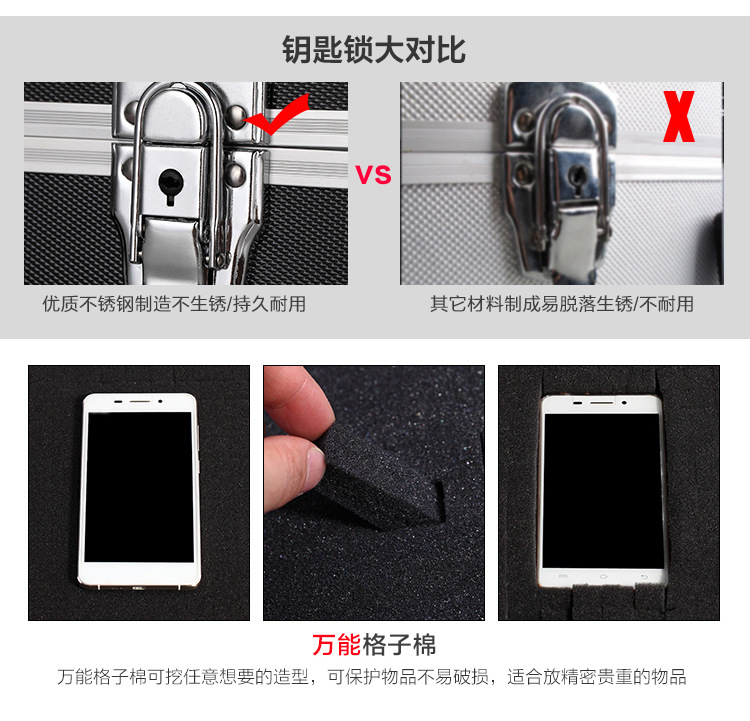 钥匙锁大对比

VS

X

优质不锈钢制造不生锈/持久耐用

其它材料制成易脱落生锈/不耐用

万能格子棉

万能格子棉可挖任意想要的造型，可保护物品不易破损，适合放精密贵重的物品