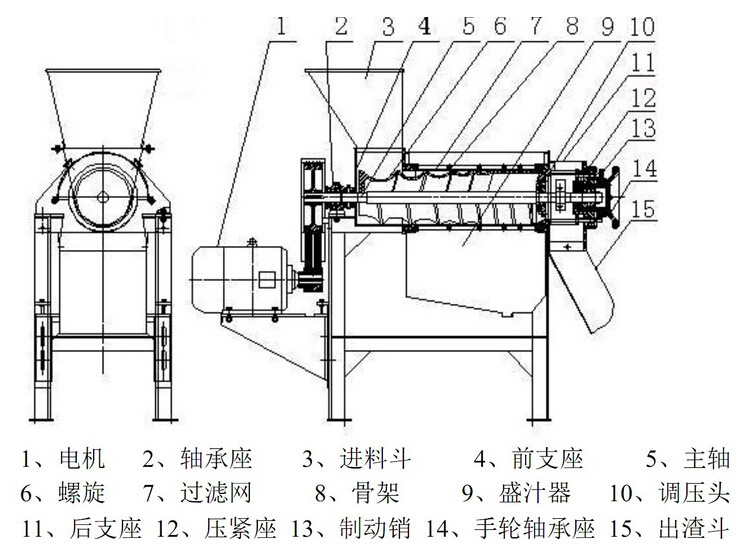 1 2 3 4 5 6 7 8 9 10
11
12
13
14
15

1、电机 2、轴承座 3、进料斗 4、前支座 5、主轴
6、螺旋 7、过滤网 8、骨架 9、盛汁器 10、调压头
11、后支座 12、压紧座 13、制动销 14、手轮轴承座 15、出渣斗