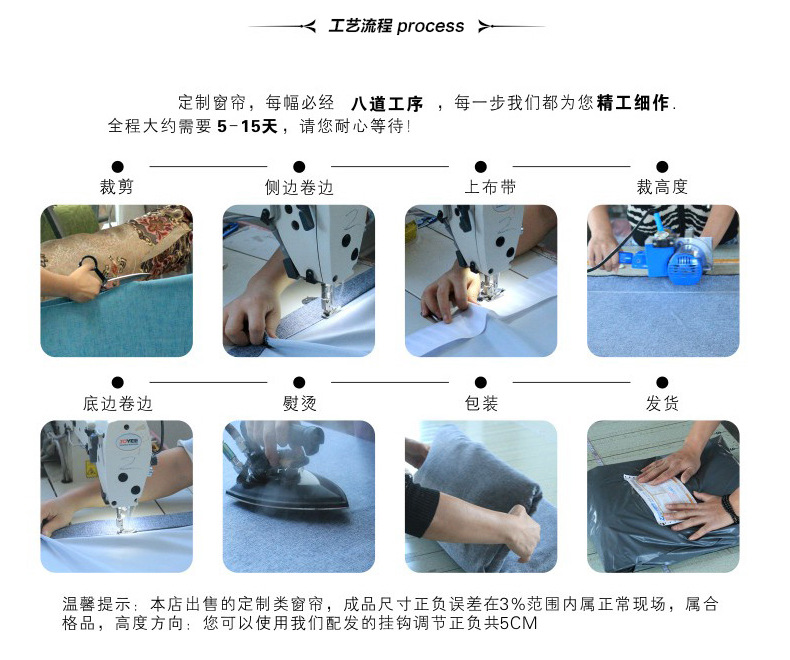 工艺流程 process

定制窗帘，每幅必经 八道工序 ，每一步我们都为您精工细作.
全程大约需要 5-15天，请您耐心等待!

裁剪

侧边卷边

上布带

裁高度

底边卷边

熨烫

包装

发货

温馨提示：本店出售的定制类窗帘，成品尺寸正负误差在3%范围内属正常现场，属合格品，高度方向：您可以使用我们配发的挂钩调节正负共5CM