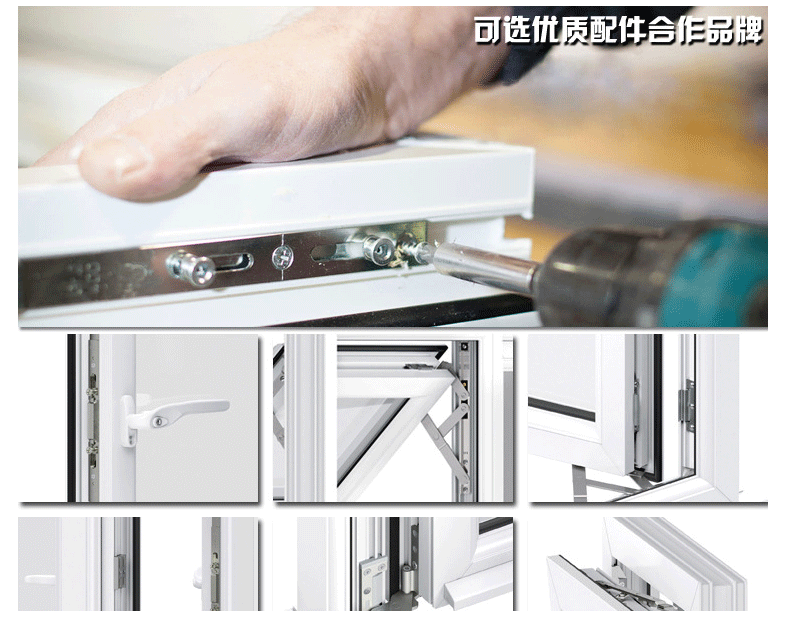 可选优质配件合作品牌