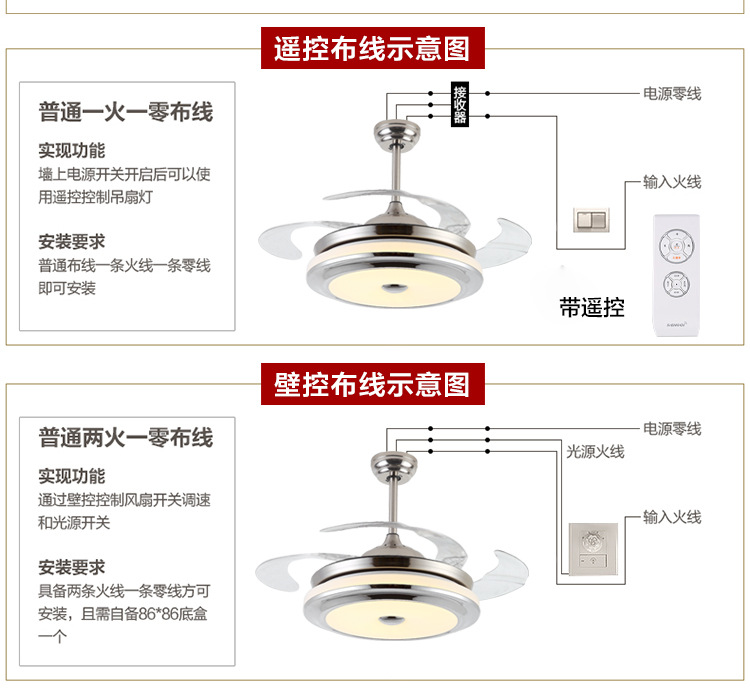 遥控布线示意图

普通一火一零布线

实现功能
墙上电源开关开启后可以使用遥控控制吊扇灯

安装要求
普通布线一条火线一条零线即可安装

接收器

电源零线

输入火线

带遥控

壁控布线示意图

普通两火一零布线

实现功能
通过壁控控制风扇开关调速和光源开关

安装要求
具备两条火线一条零线方可安装，且需自备86*86底盒一个

电源零线

光源火线

输入火线