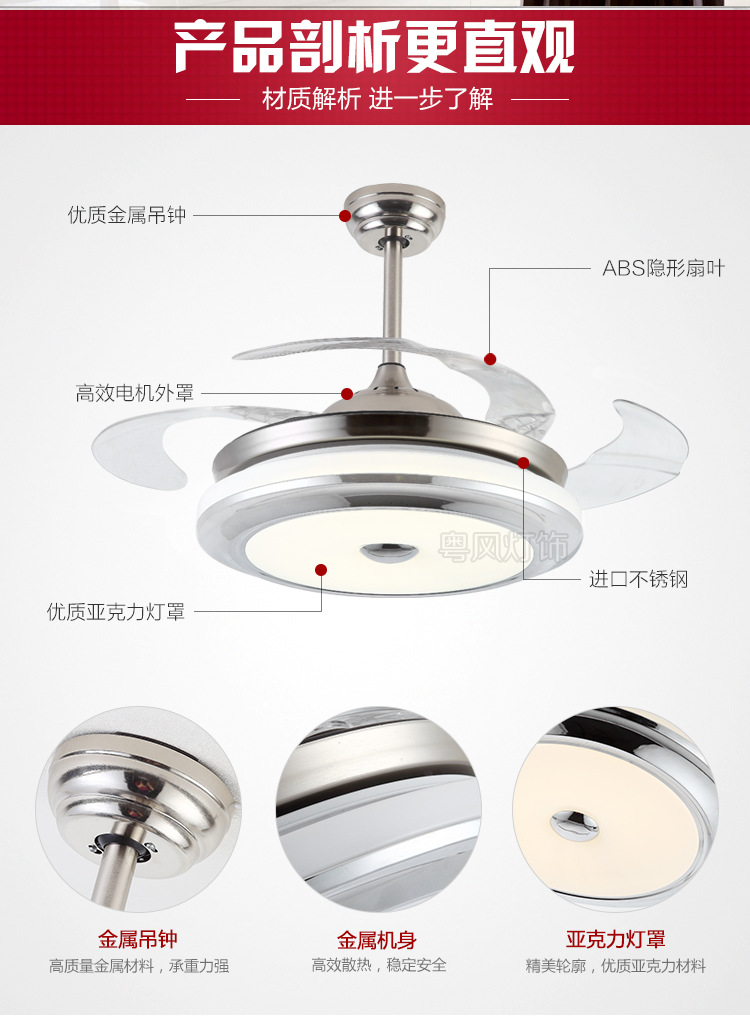 产品剖析更直观

材质解析 进一步了解

优质金属吊钟

ABS隐形扇叶

高效电机外罩

粤风灯饰

进口不锈钢

优质亚克力灯罩

金属吊钟
高质量金属材料，承重力强

金属机身
高效散热，稳定安全

亚克力灯罩
精美轮廓，优质亚克力材料