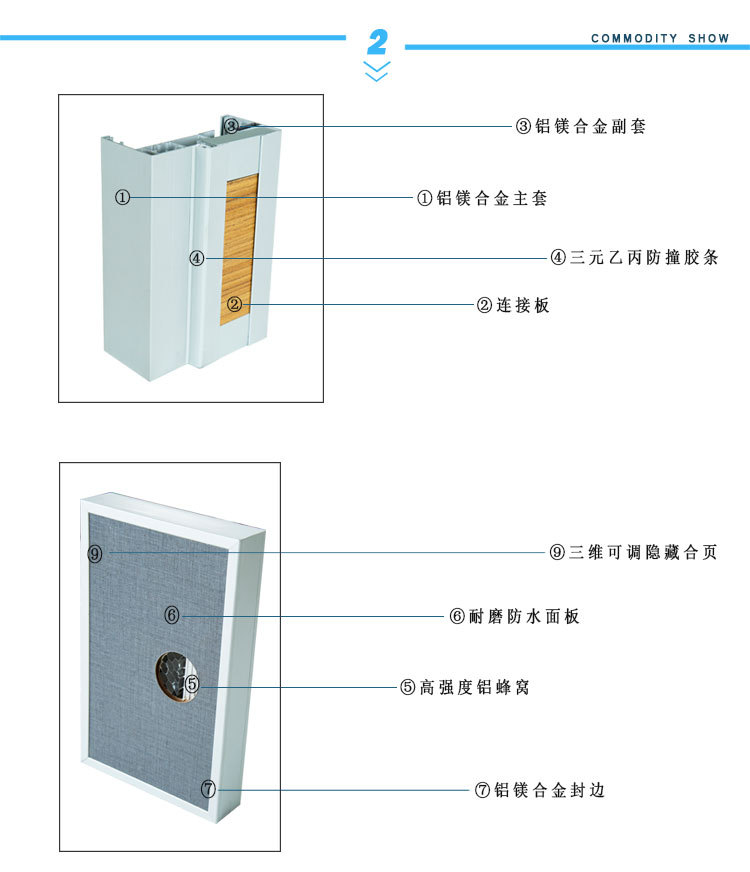 2

COMMODITY SHOW

③

①

④

②

③铝镁合金副套

①铝镁合金主套

④三元乙丙防撞胶条

②连接板

⑨

⑥

⑤

⑦

⑨三维可调隐藏合页

⑥耐磨防水面板

⑤高强度铝蜂窝

⑦铝镁合金封边