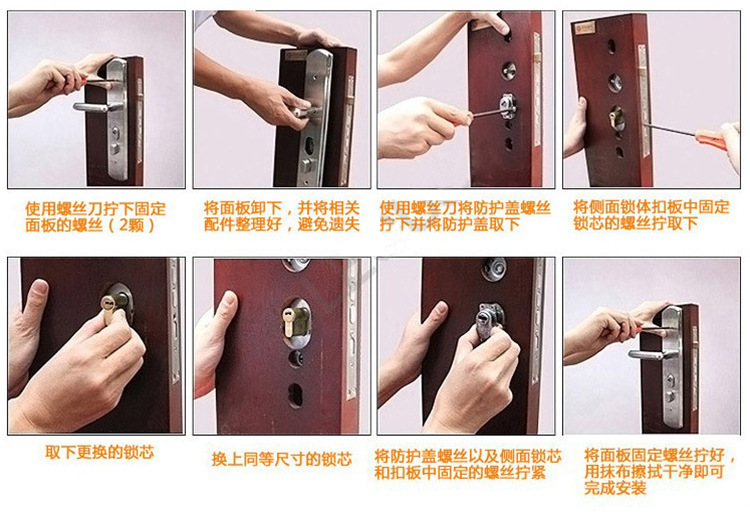 使用螺丝刀拧下固定面板的螺丝（2颗）

将面板卸下，并将相关配件整理好，避免遗失

使用螺丝刀将防护盖螺丝拧下并将防护盖取下

将侧面锁体扣板中固定锁芯的螺丝拧取下

取下更换的锁芯

换上同等尺寸的锁芯

将防护盖螺丝以及侧面锁芯和扣板中固定的螺丝拧紧

将面板固定螺丝拧好，用抹布擦拭干净即可完成安装