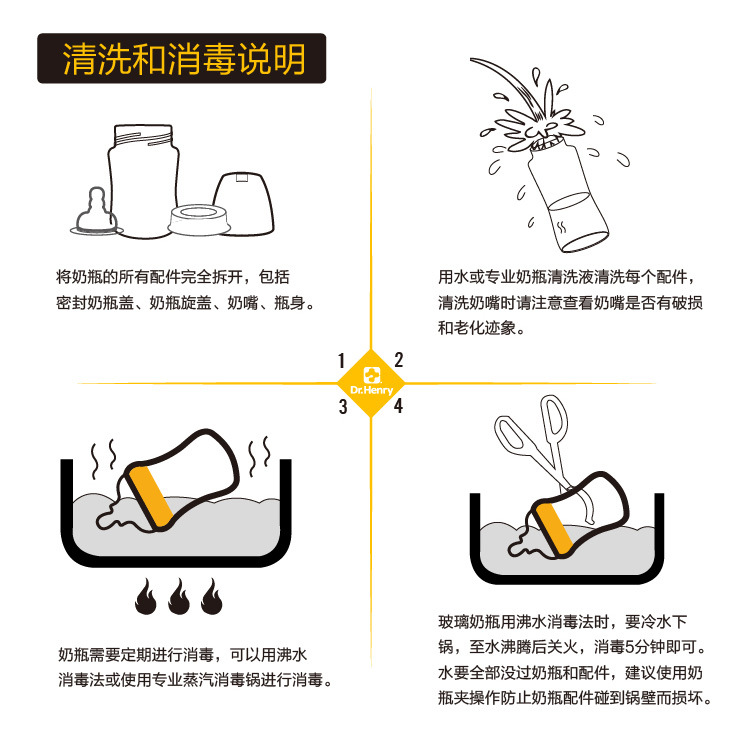 清洗和消毒说明

将奶瓶的所有配件完全拆开，包括密封奶瓶盖、奶瓶旋盖、奶嘴、瓶身。

用水或专业奶瓶清洗液清洗每个配件，清洗奶嘴时请注意查看奶嘴是否有破损和老化迹象。

1 2
Dr.Henry
3 4

奶瓶需要定期进行消毒，可以用沸水消毒法或使用专业蒸汽消毒锅进行消毒。

玻璃奶瓶用沸水消毒法时，要冷水下锅，至水沸腾后关火，消毒5分钟即可。水要全部没过奶瓶和配件，建议使用奶瓶夹操作防止奶瓶配件碰到锅壁而损坏。