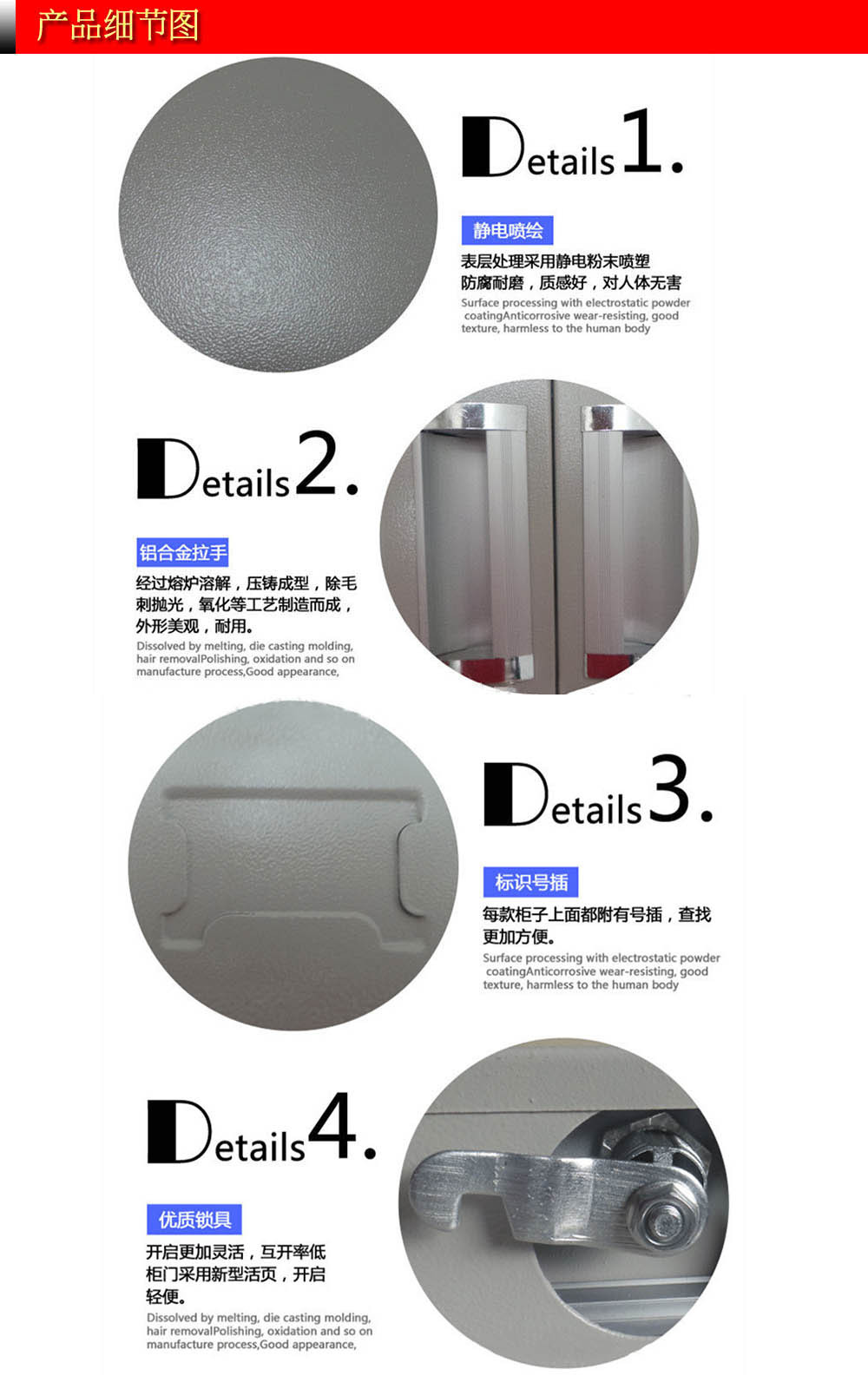 产品细节图

Details 1.

静电喷绘

表层处理采用静电粉末喷塑
防腐耐磨，质感好，对人体无害
Surface processing with electrostatic powder coatingAnticorrosive wear-resisting, good texture, harmless to the human body

Details 2.

铝合金拉手

经过熔炉溶解，压铸成型，除毛刺抛光，氧化等工艺制造而成，外形美观，耐用。
Dissolved by melting, die casting molding, hair removalPolishing, oxidation and so on manufacture process,Good appearance,

Details 3.

标识号插

每款柜子上面都附有号插，查找更加方便。
Surface processing with electrostatic powder coatingAnticorrosive wear-resisting, good texture, harmless to the human body

Details 4.

优质锁具

开启更加灵活，互开率低
柜门采用新型活页，开启轻便。
Dissolved by melting, die casting molding, hair removalPolishing, oxidation and so on manufacture process,Good appearance,