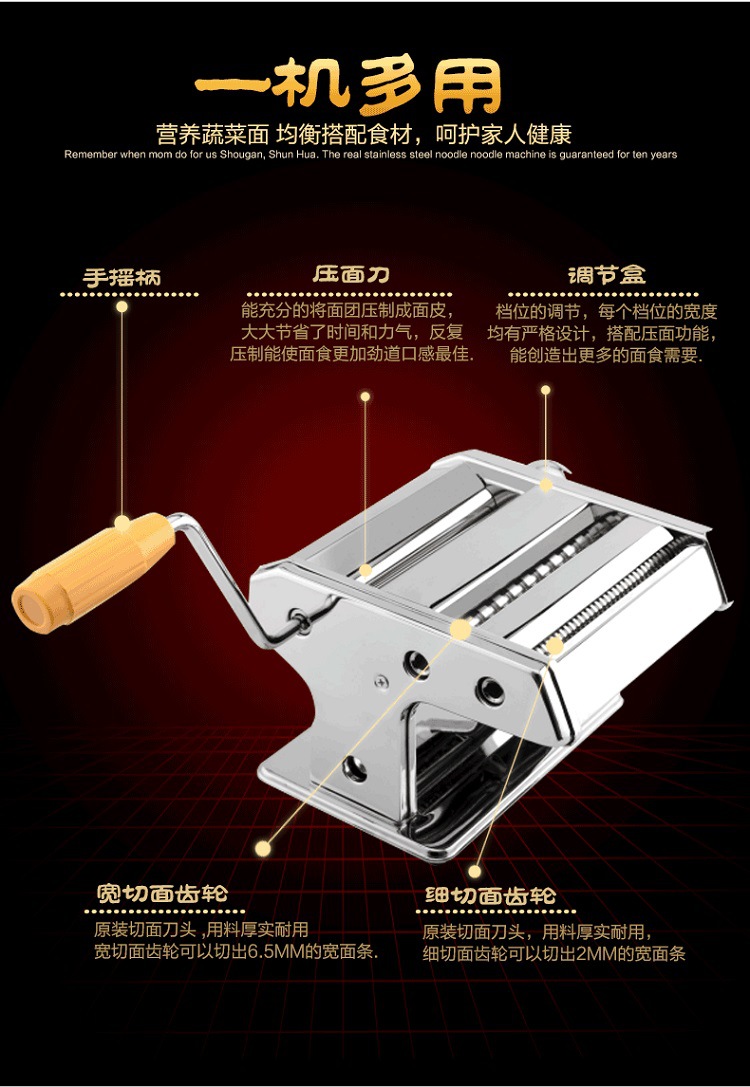 一机多用

营养蔬菜面 均衡搭配食材，呵护家人健康

Remember when mom do for us Shougan, Shun Hua. The real stainless steel noodle noodle machine is guaranteed for ten years

手摇柄

压面刀

能充分的将面团压制成面皮，大大节省了时间和力气，反复压制能使面食更加劲道口感最佳.

调节盒

档位的调节，每个档位的宽度均有严格设计，搭配压面功能，能创造出更多的面食需要.

宽切面齿轮

原装切面刀头 ,用料厚实耐用
宽切面齿轮可以切出6.5MM的宽面条.

细切面齿轮

原装切面刀头，用料厚实耐用，
细切面齿轮可以切出2MM的宽面条