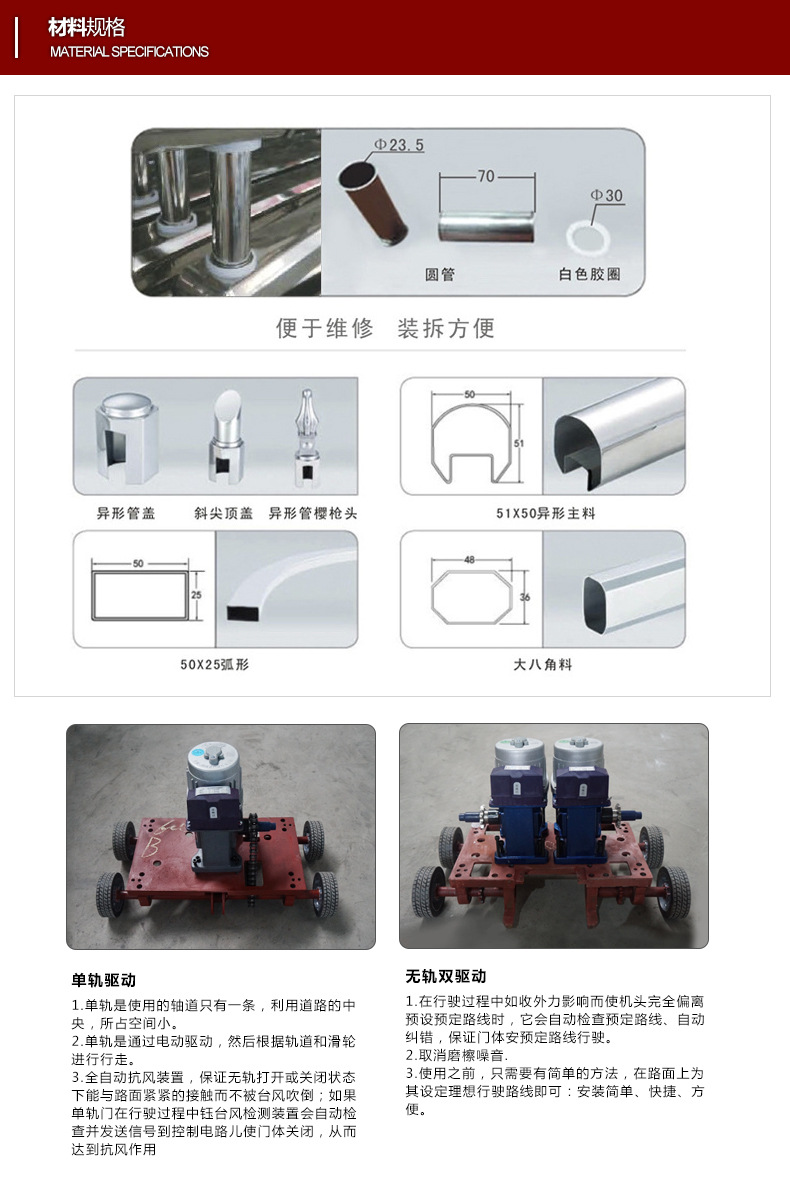 材料规格
MATERIAL SPECIFICATIONS

Φ23.5
70
Φ30
圆管
白色胶圈

便于维修 装拆方便

异形管盖
斜尖顶盖
异形管樱枪头

50
51
51X50异形主料

50
25
50X25弧形

48
36
大八角料

单轨驱动
1.单轨是使用的轴道只有一条，利用道路的中央，所占空间小。
2.单轨是通过电动驱动，然后根据轨道和滑轮进行行走。
3.全自动抗风装置，保证无轨打开或关闭状态下能与路面紧紧的接触而不被台风吹倒；如果单轨门在行驶过程中钰台风检测装置会自动检查并发送信号到控制电路儿使门体关闭，从而达到抗风作用

无轨双驱动
1.在行驶过程中如收外力影响而使机头完全偏离预设预定路线时，它会自动检查预定路线、自动纠错，保证门体安预定路线行驶。
2.取消磨檫噪音.
3.使用之前，只需要有简单的方法，在路面上为其设定理想行驶路线即可：安装简单、快捷、方便。