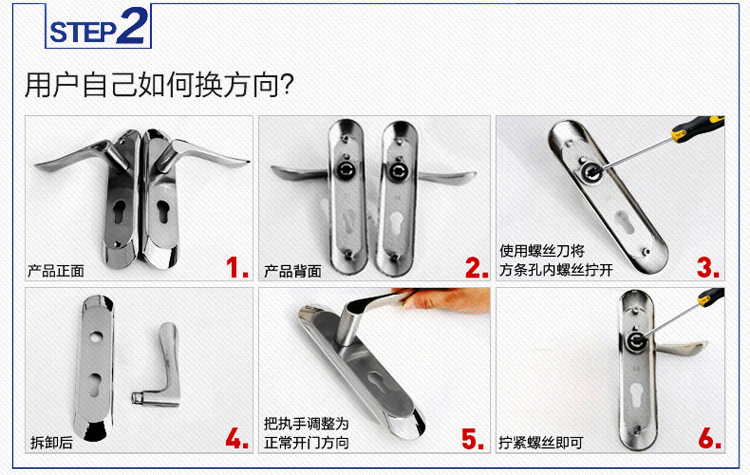 STEP2

用户自己如何换方向?

产品正面 1.

产品背面 2.

使用螺丝刀将方条孔内螺丝拧开 3.

拆卸后 4.

把执手调整为正常开门方向 5.

拧紧螺丝即可 6.