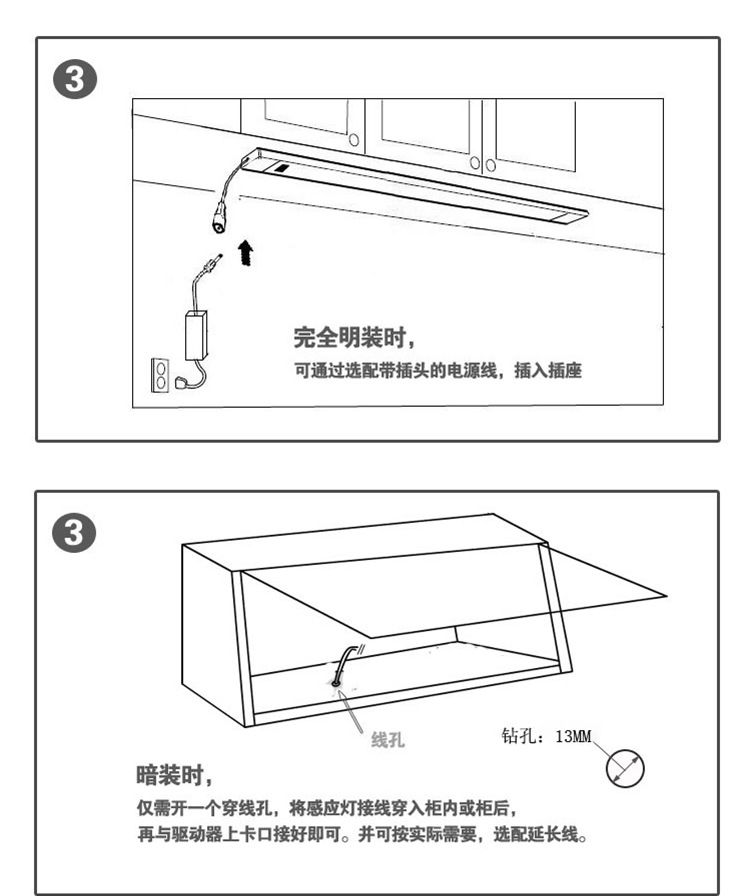 3

完全明装时，

可通过选配带插头的电源线，插入插座

3

线孔

钻孔：13MM

暗装时，

仅需开一个穿线孔，将感应灯接线穿入柜内或柜后，再与驱动器上卡口接好即可。并可按实际需要，选配延长线。