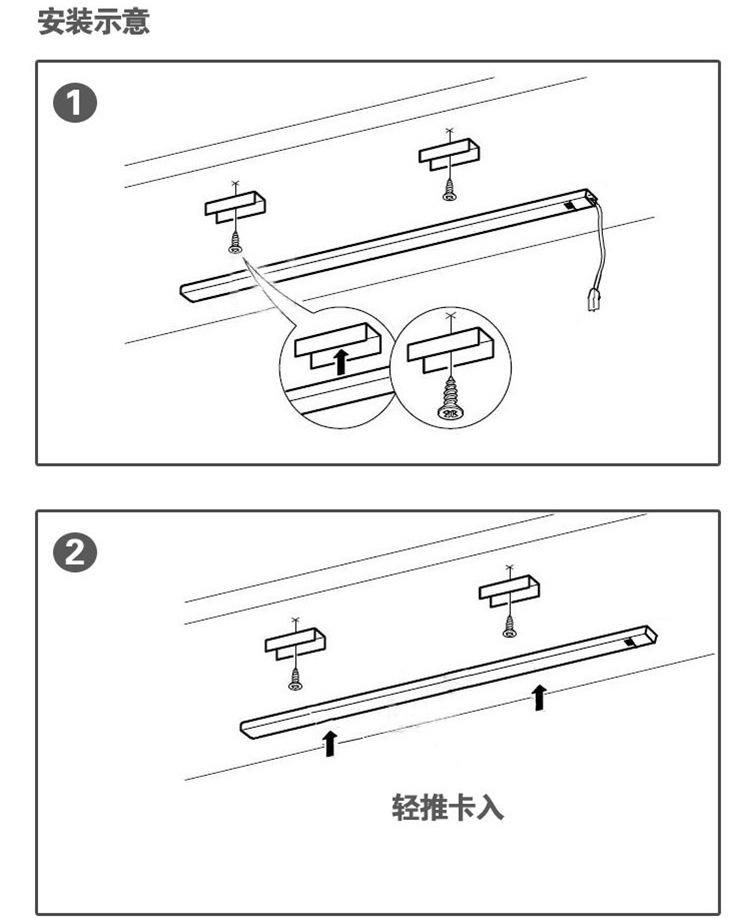 安装示意

1

2

轻推卡入