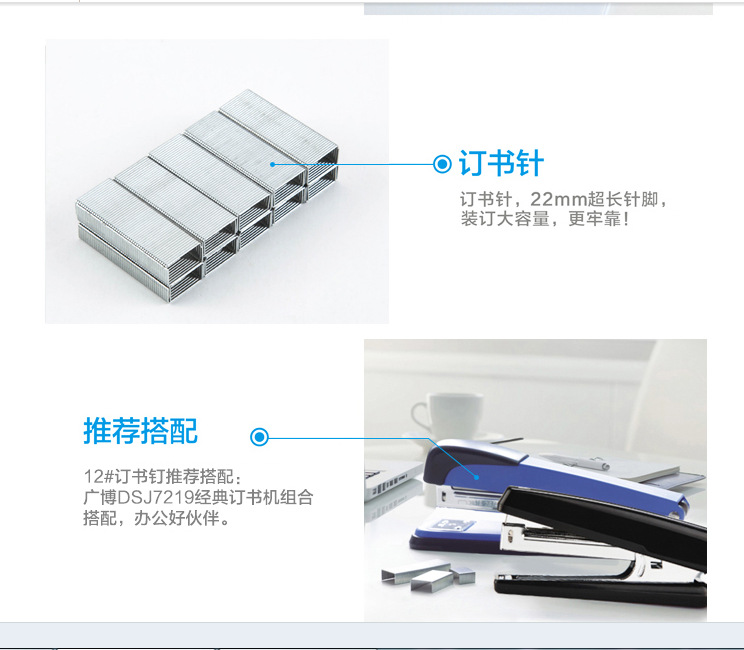 订书针

订书针，22mm超长针脚，装订大容量，更牢靠！

推荐搭配

12#订书钉推荐搭配：广博DSJ7219经典订书机组合搭配，办公好伙伴。