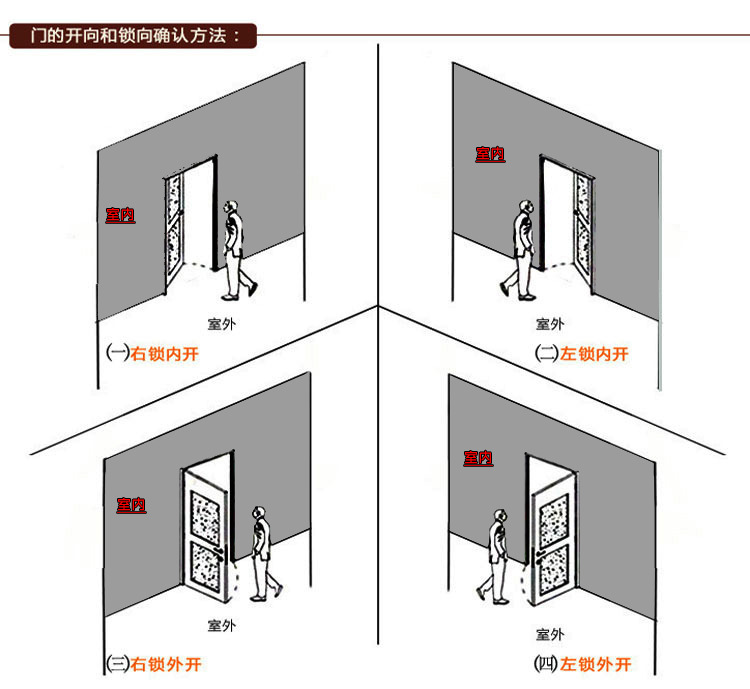 门的开向和锁向确认方法：

室内

室外

(一)右锁内开

室内

室外

(二)左锁内开

室内

室外

(三)右锁外开

室内

室外

(四)左锁外开