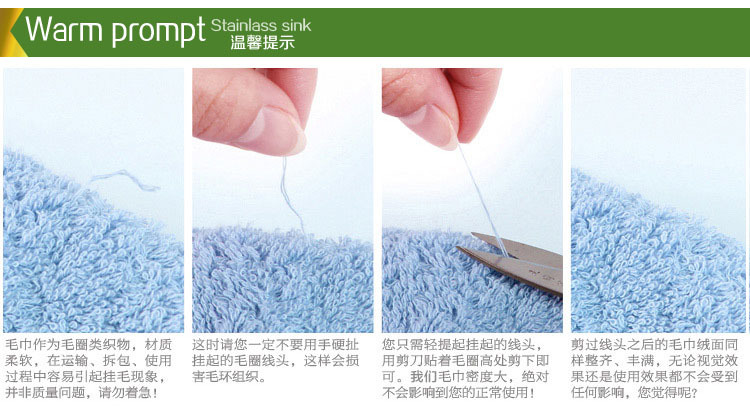 Warm prompt Stainlass sink
温馨提示

毛巾作为毛圈类织物，材质柔软，在运输、拆包、使用过程中容易引起挂毛现象，并非质量问题，请勿着急！

这时请您一定不要用手硬扯挂起的毛圈线头，这样会损害毛环组织。

您只需轻提起挂起的线头，用剪刀贴着毛圈高处剪下即可。我们毛巾密度大，绝对不会影响到您的正常使用！

剪过线头之后的毛巾绒面同样整齐、丰满，无论视觉效果还是使用效果都不会受到任何影响，您觉得呢？