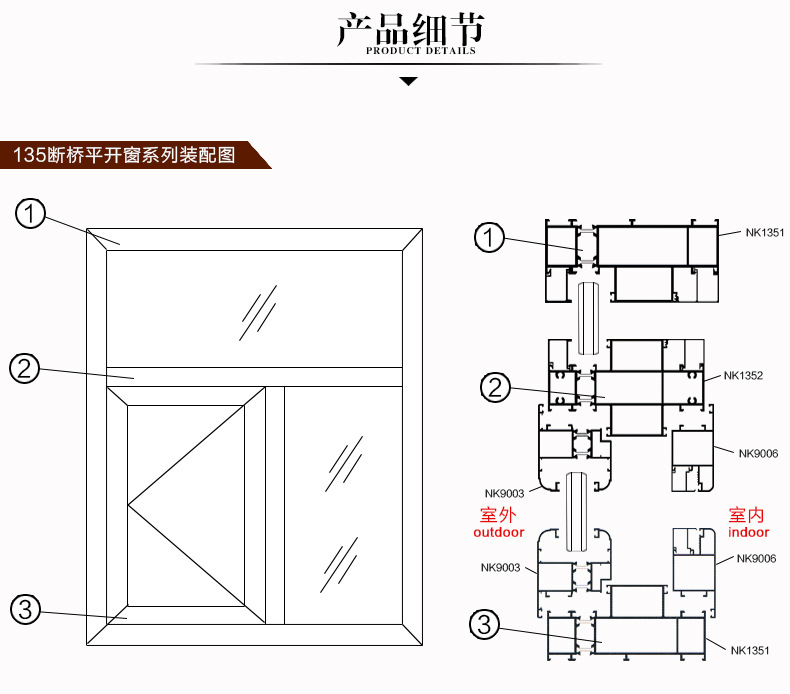 产品细节
PRODUCT DETAILS

135断桥平开窗系列装配图

1
2
3

1
NK1351
2
NK1352
NK9006
NK9003
室外
outdoor
室内
indoor
NK9003
NK9006
3
NK1351