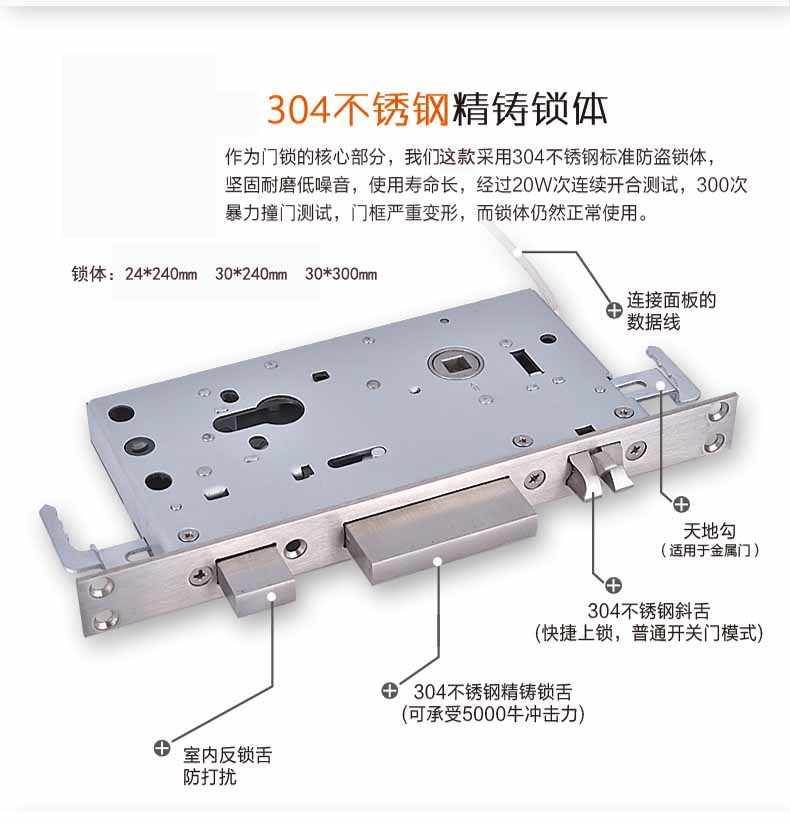 304不锈钢精铸锁体

作为门锁的核心部分，我们这款采用304不锈钢标准防盗锁体，坚固耐磨低噪音，使用寿命长，经过20W次连续开合测试，300次暴力撞门测试，门框严重变形，而锁体仍然正常使用。

锁体：24*240mm 30*240mm 30*300mm

连接面板的数据线

天地勾
（适用于金属门）

304不锈钢斜舌
(快捷上锁，普通开关门模式)

304不锈钢精铸锁舌
(可承受5000牛冲击力)

室内反锁舌
防打扰