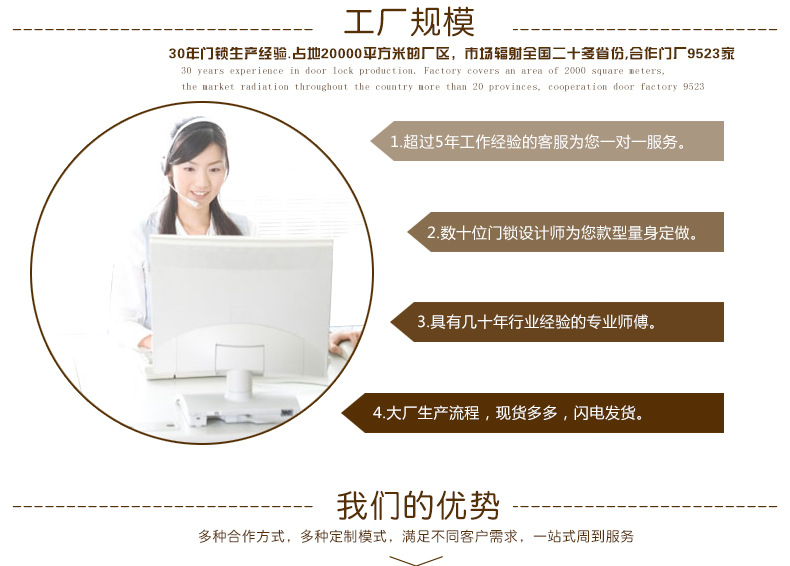 工厂规模

30年门锁生产经验.占地20000平方米的厂区，市场辐射全国二十多省份,合作门厂9523家

30 years experience in door lock production. Factory covers an area of 2000 square meters, the market radiation throughout the country more than 20 provinces, cooperation door factory 9523

1.超过5年工作经验的客服为您一对一服务。

2.数十位门锁设计师为您款型量身定做。

3.具有几十年行业经验的专业师傅。

4.大厂生产流程，现货多多，闪电发货。

我们的优势

多种合作方式，多种定制模式，满足不同客户需求，一站式周到服务