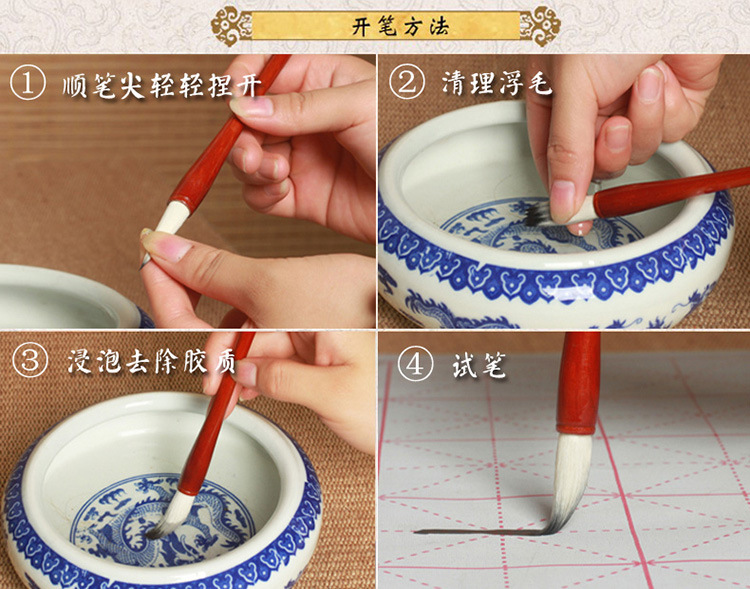 开笔方法

① 顺笔尖轻轻捏开

② 清理浮毛

③ 浸泡去除胶质

④ 试笔