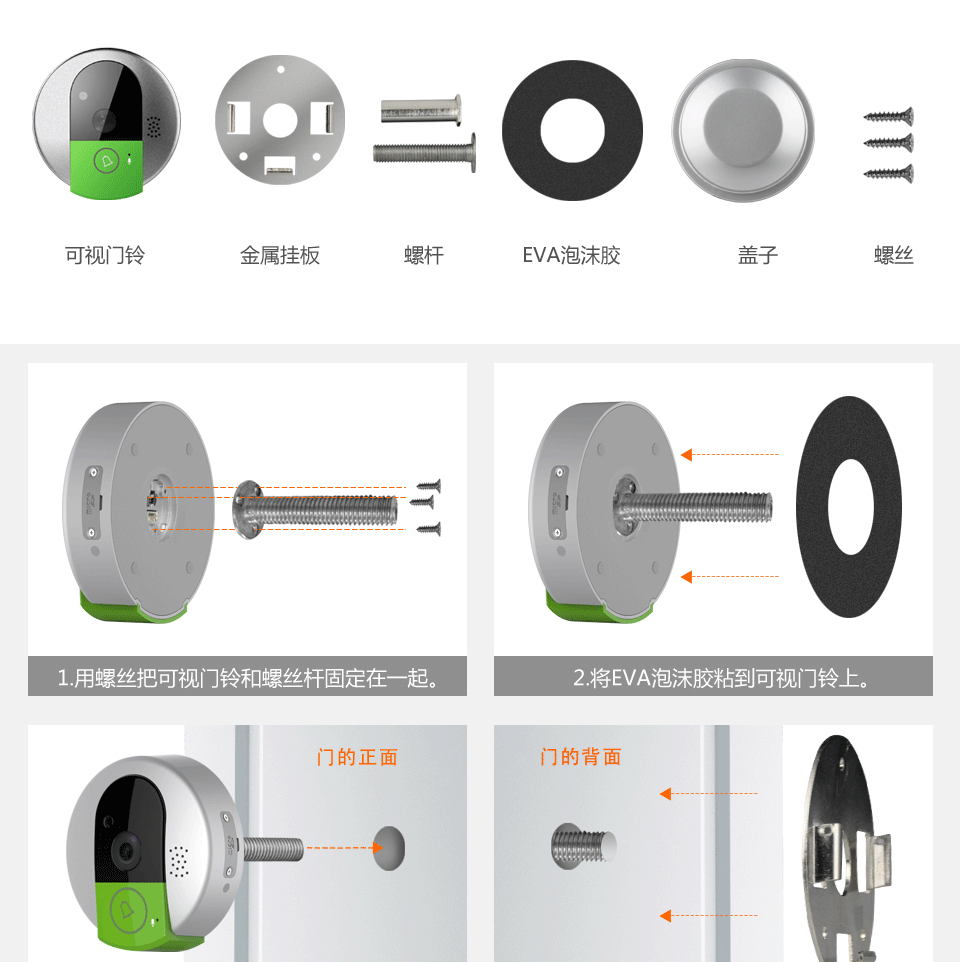 可视门铃

金属挂板

螺杆

EVA泡沫胶

盖子

螺丝

1.用螺丝把可视门铃和螺丝杆固定在一起。

2.将EVA泡沫胶粘到可视门铃上。

门的正面

门的背面