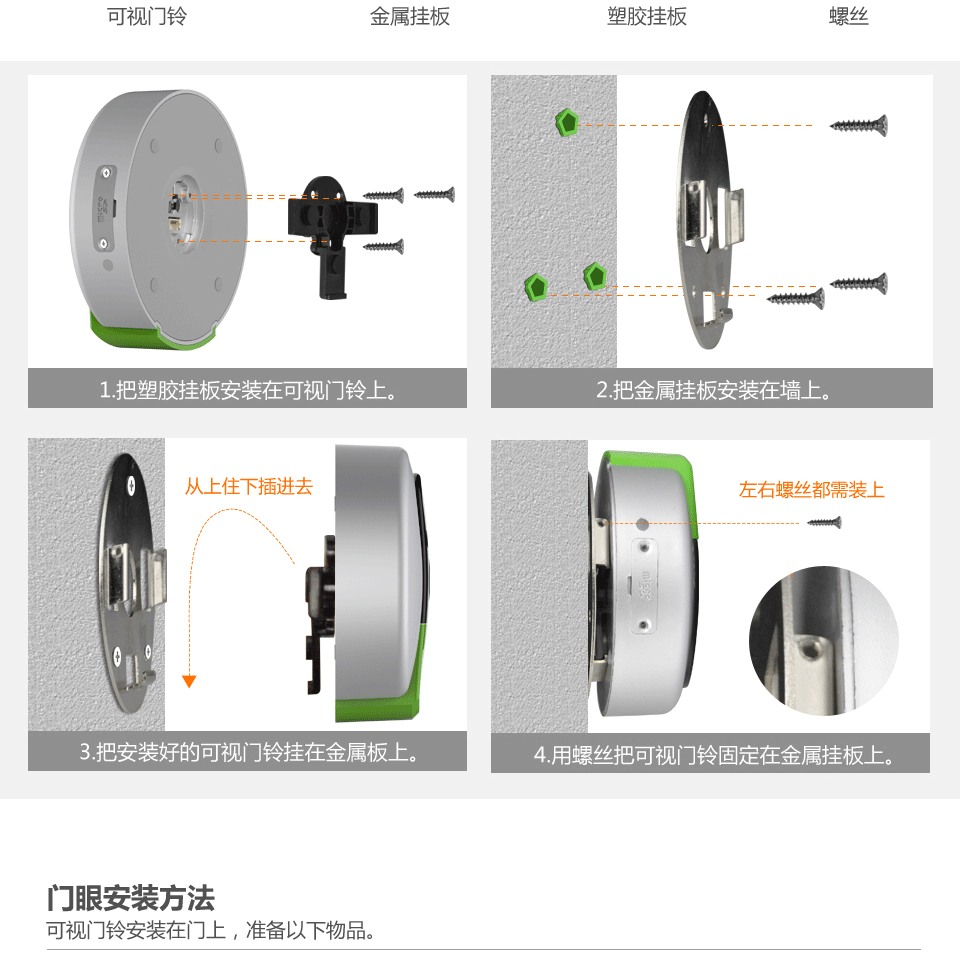 可视门铃　　金属挂板　　塑胶挂板　　螺丝

1.把塑胶挂板安装在可视门铃上。

2.把金属挂板安装在墙上。

从上住下插进去

3.把安装好的可视门铃挂在金属板上。

左右螺丝都需装上

4.用螺丝把可视门铃固定在金属挂板上。

门眼安装方法

可视门铃安装在门上，准备以下物品。