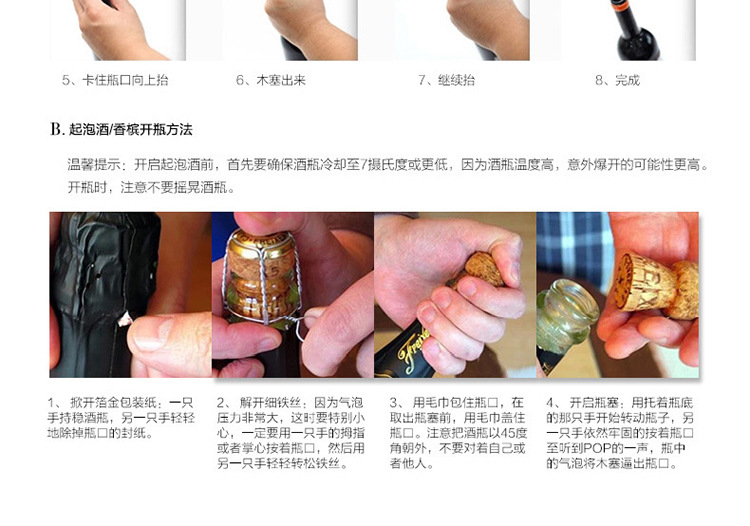 5、卡住瓶口向上抬

6、木塞出来

7、继续抬

8、完成

B. 起泡酒/香槟开瓶方法

温馨提示：开启起泡酒前，首先要确保酒瓶冷却至7摄氏度或更低，因为酒瓶温度高，意外爆开的可能性更高。开瓶时，注意不要摇晃酒瓶。

1、掀开箔金包装纸：一只手持稳酒瓶，另一只手轻轻地除掉瓶口的封纸。

2、解开细铁丝：因为气泡压力非常大，这时要特别小心，一定要用一只手的拇指或者掌心按着瓶口，然后用另一只手轻轻转松铁丝。

3、用毛巾包住瓶口，在取出瓶塞前，用毛巾盖住瓶口。注意把酒瓶以45度角朝外，不要对着自己或者他人。

4、开启瓶塞：用托着瓶底的那只手开始转动瓶子，另一只手依然牢固的按着瓶口至听到POP的一声，瓶中的气泡将木塞逼出瓶口。