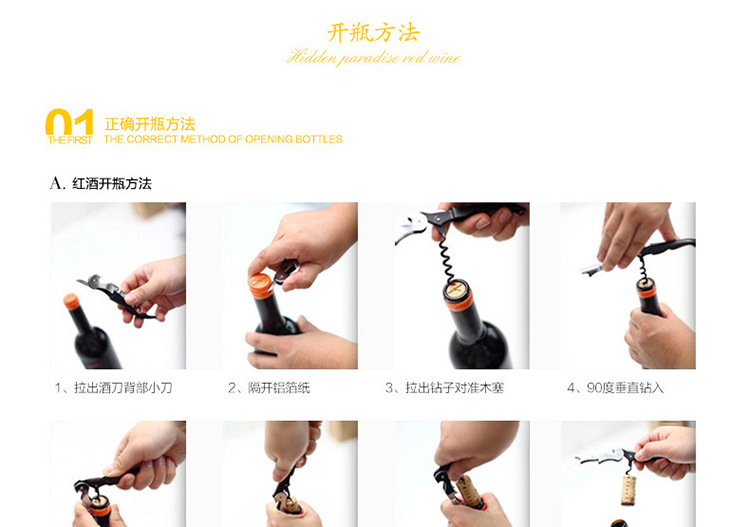 开瓶方法
Hidden paradise red wine

01
THE FIRST
正确开瓶方法
THE CORRECT METHOD OF OPENING BOTTLES

A. 红酒开瓶方法

1、拉出酒刀背部小刀

2、隔开铝箔纸

3、拉出钻子对准木塞

4、90度垂直钻入